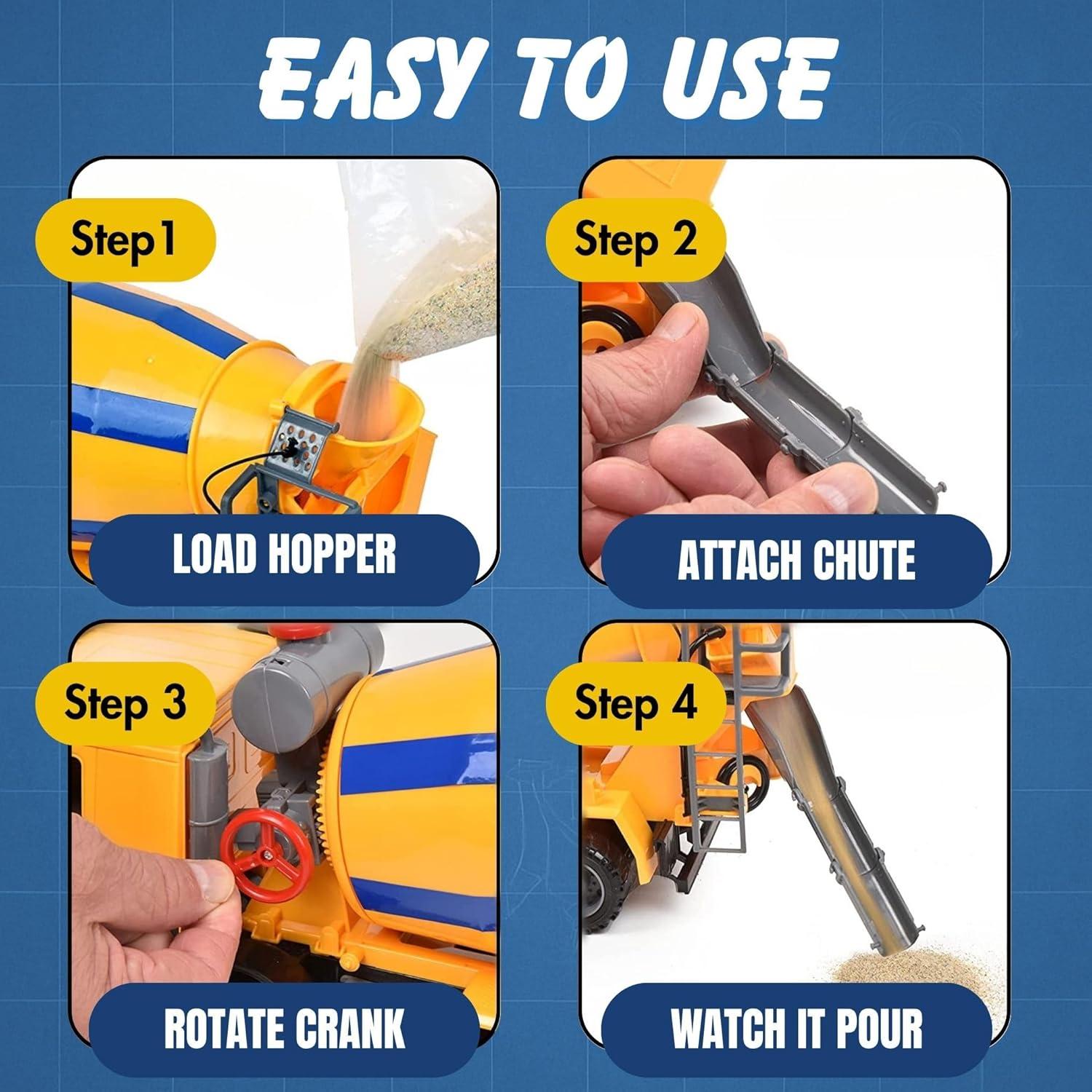 EASY TO USE

Step 1

LOAD HOPPER

Step 2

ATTACH CHUTE

Step 3

ROTATE CRANK

Step 4

WATCH IT POUR