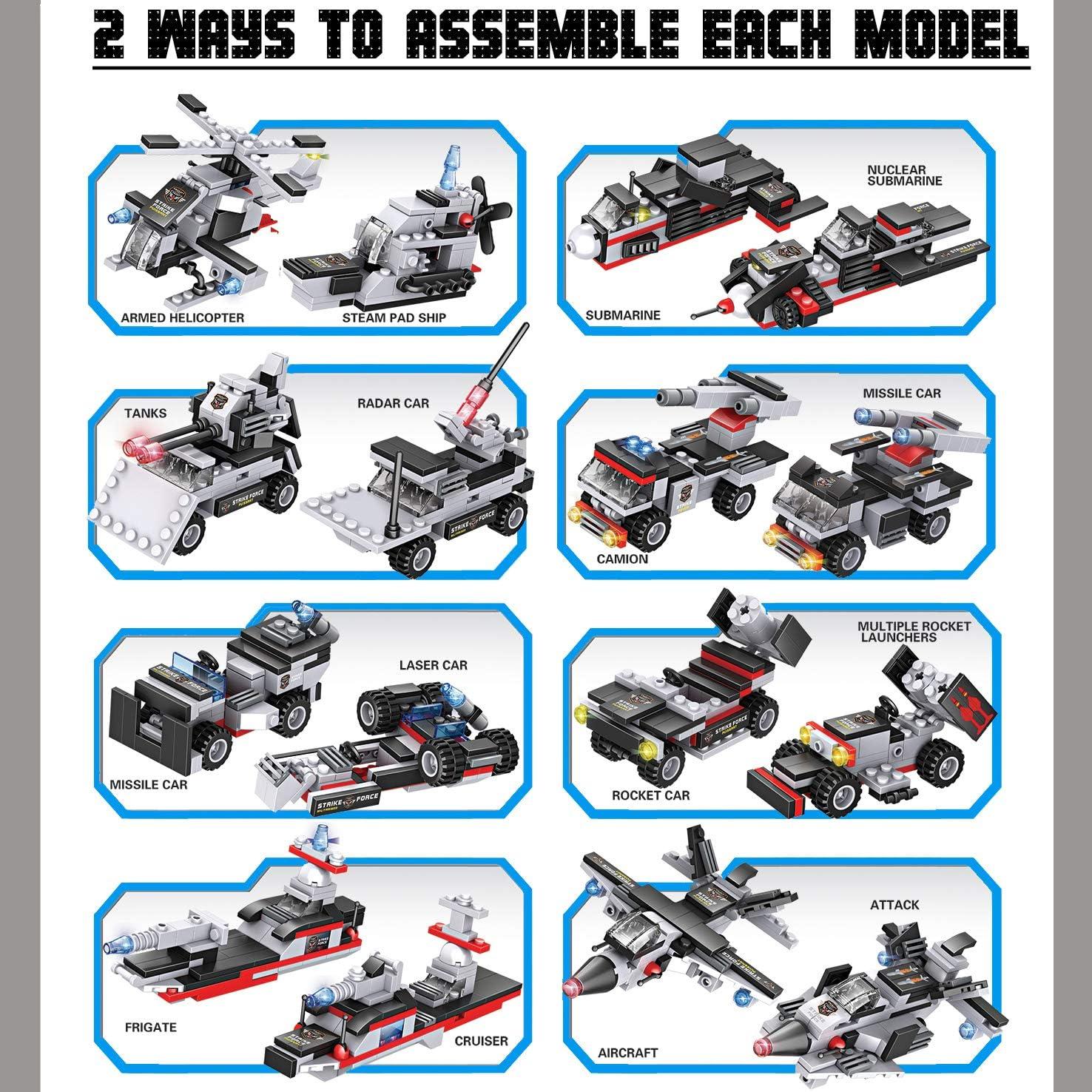 2 WAYS TO ASSEMBLE EACH MODEL

ARMED HELICOPTER
STEAM PAD SHIP

NUCLEAR SUBMARINE
SUBMARINE

TANKS
RADAR CAR

MISSILE CAR
CAMION

LASER CAR
MISSILE CAR

MULTIPLE ROCKET LAUNCHERS
ROCKET CAR

FRIGATE
CRUISER

ATTACK
AIRCRAFT