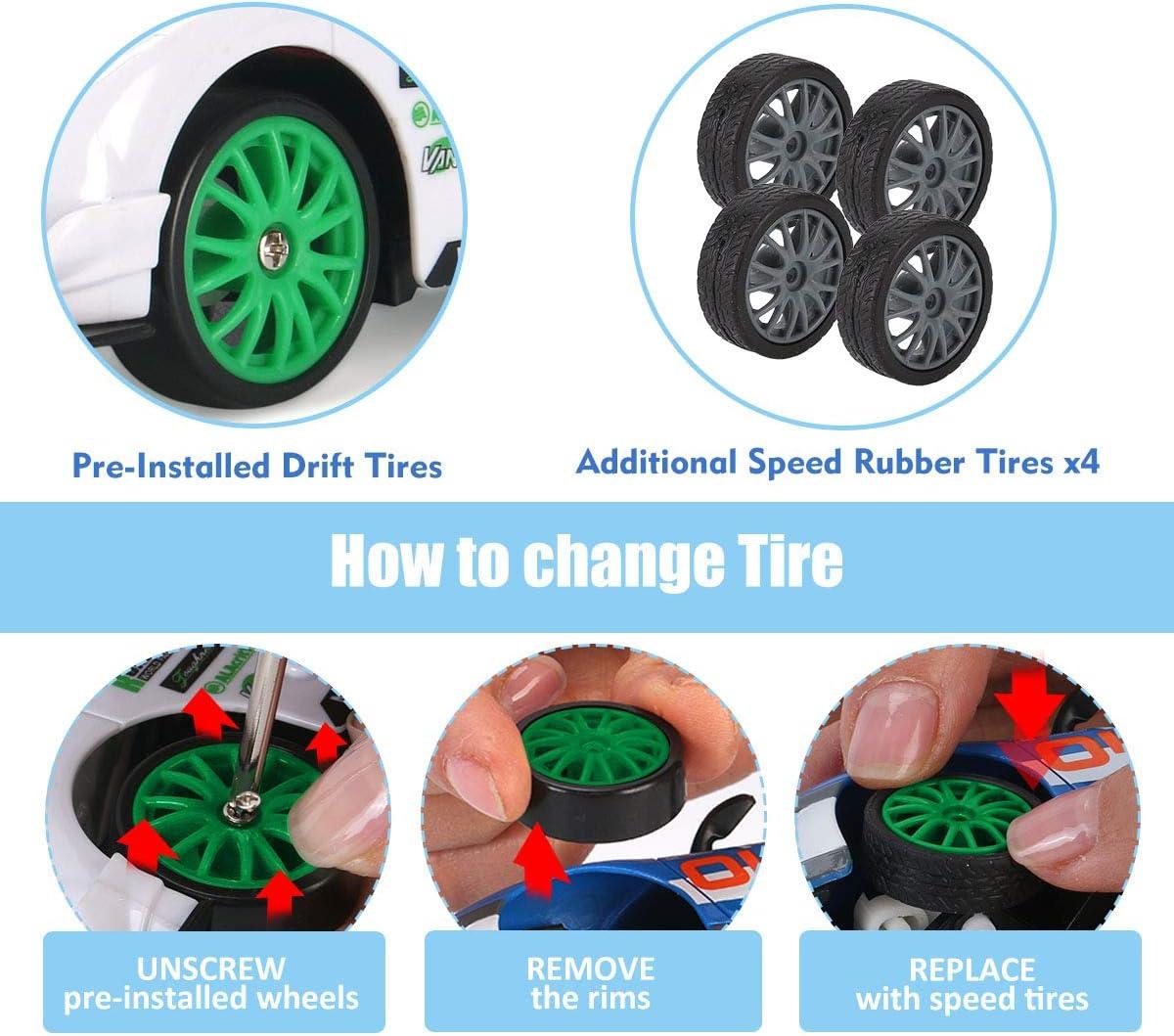 Pre-Installed Drift Tires

Additional Speed Rubber Tires x4

How to change Tire

UNSCREW
pre-installed wheels

REMOVE
the rims

REPLACE
with speed tires