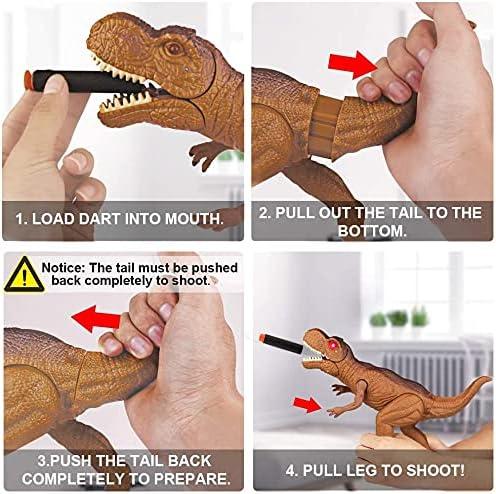 1. LOAD DART INTO MOUTH.

2. PULL OUT THE TAIL TO THE BOTTOM.

Notice: The tail must be pushed back completely to shoot.

3.PUSH THE TAIL BACK COMPLETELY TO PREPARE.

4. PULL LEG TO SHOOT!