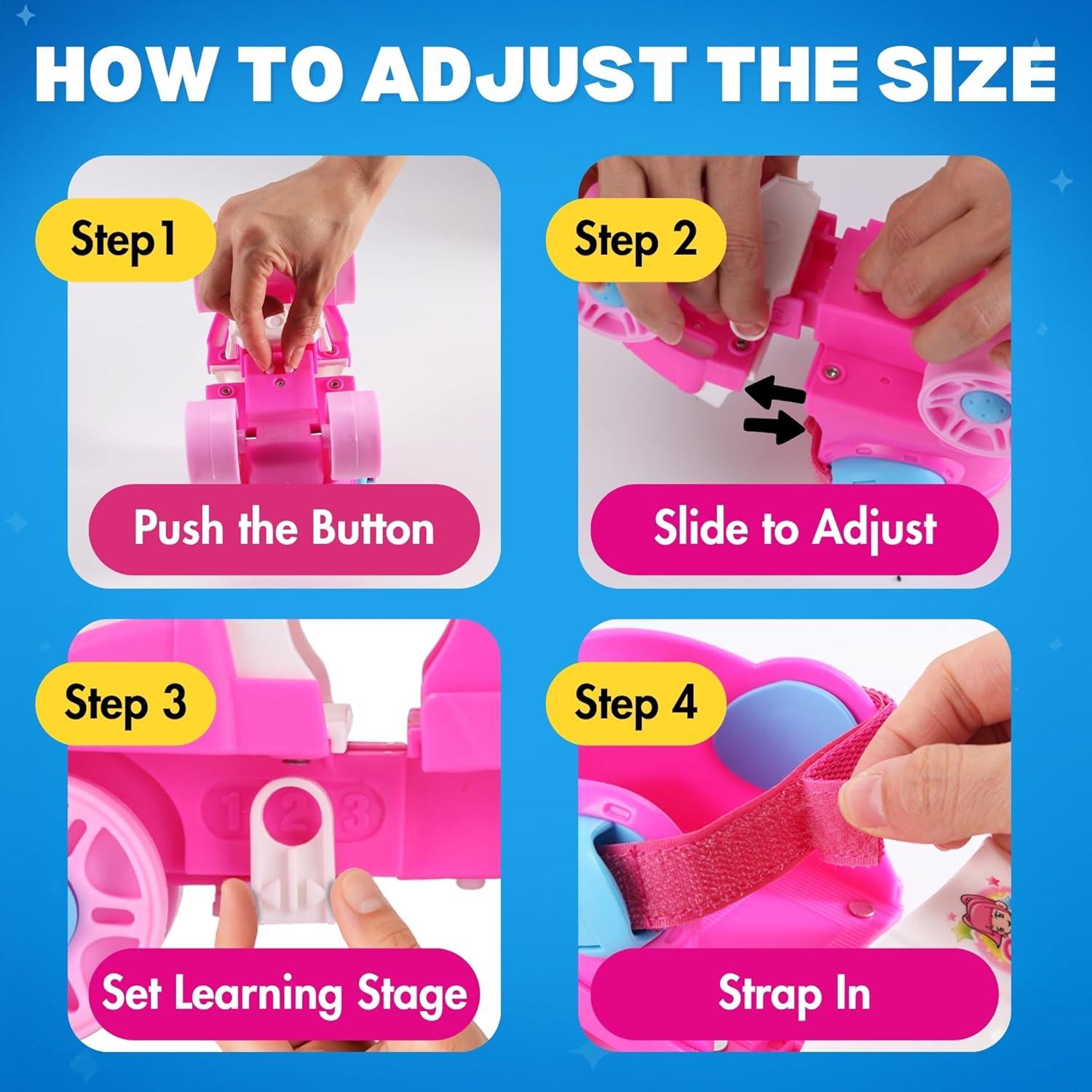 HOW TO ADJUST THE SIZE

Step 1

Push the Button

Step 2

Slide to Adjust

Step 3

1 2 3

Set Learning Stage

Step 4

Strap In