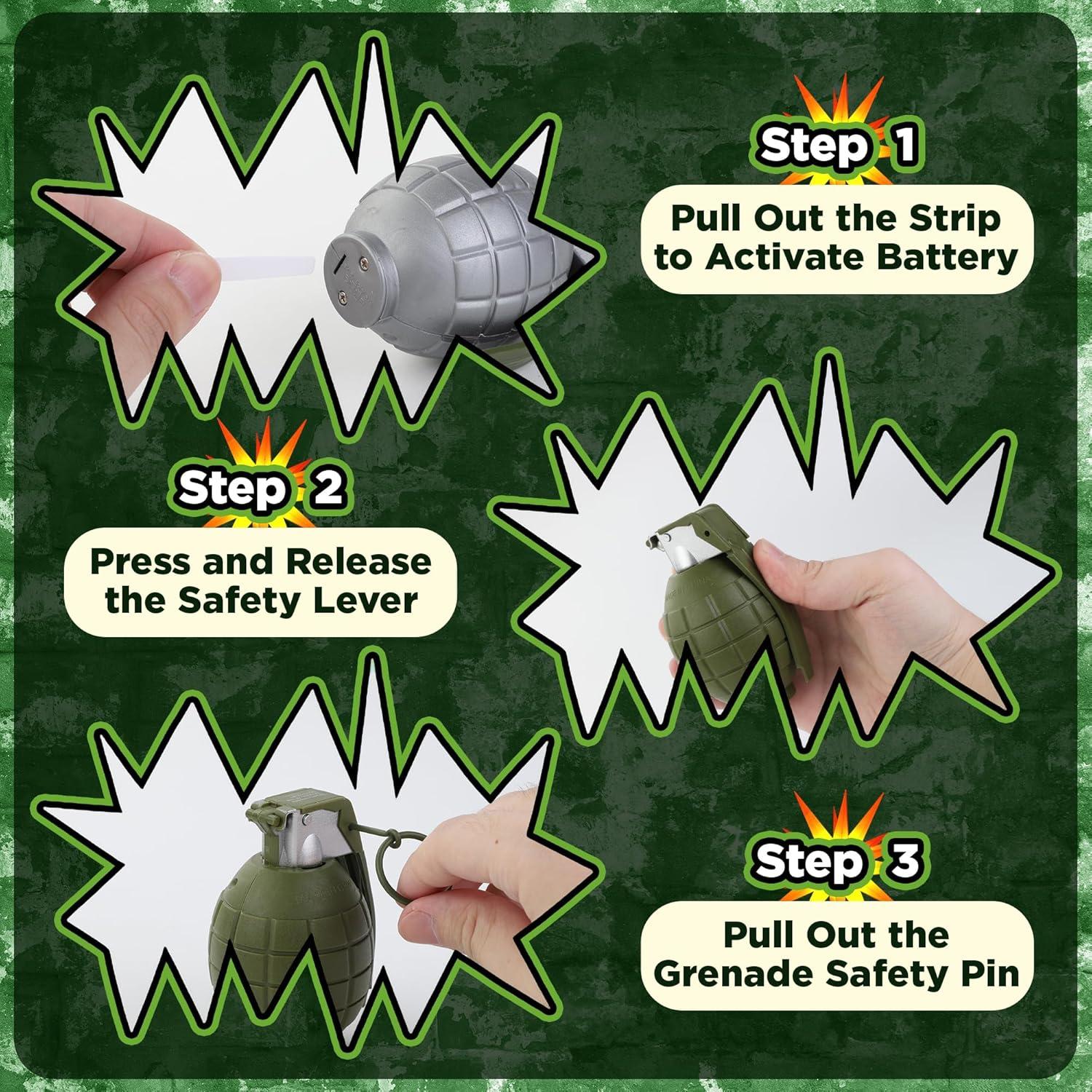 Step 1

Pull Out the Strip to Activate Battery

Step 2

Press and Release the Safety Lever

Step 3

Pull Out the Grenade Safety Pin