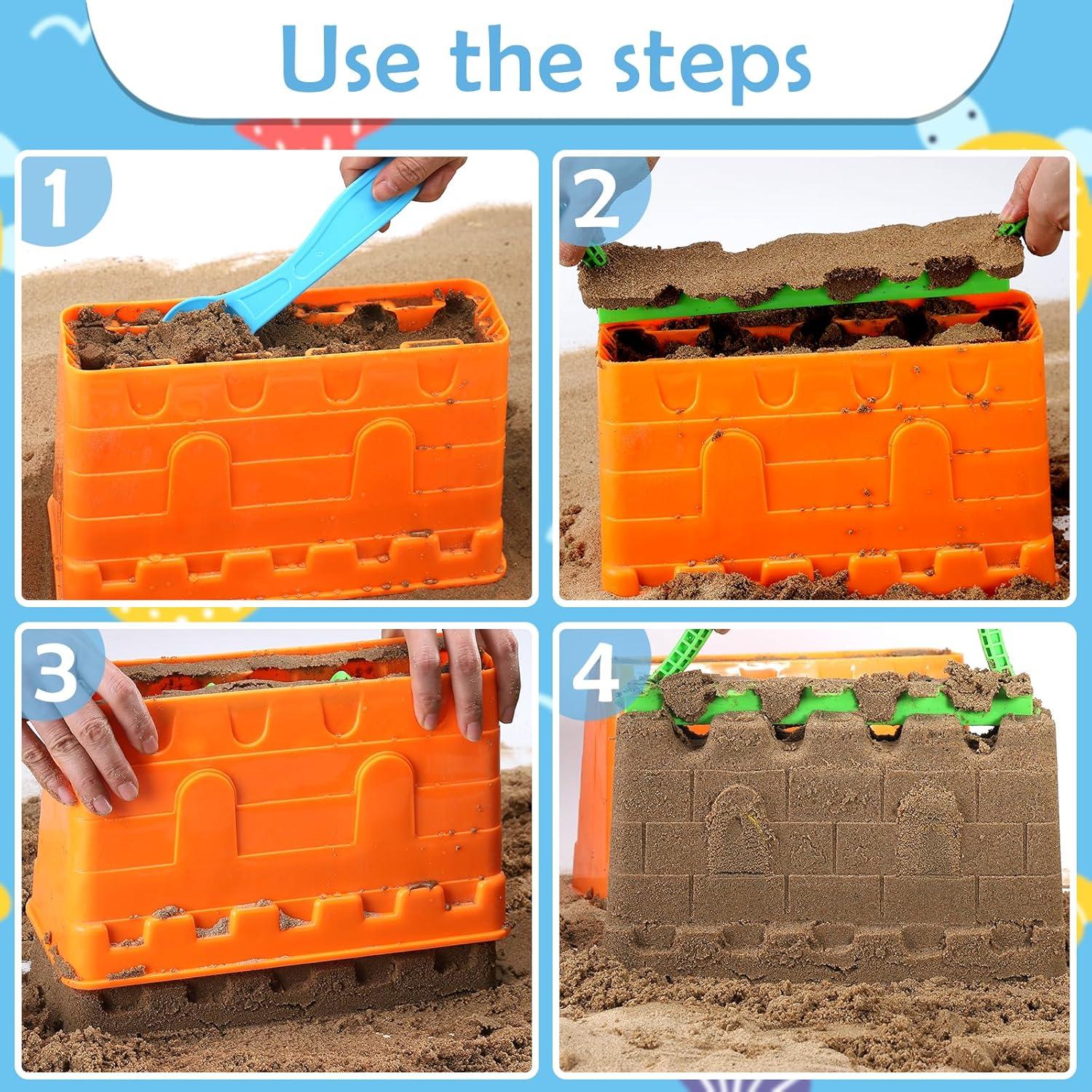 Use the steps

1

2

3

4