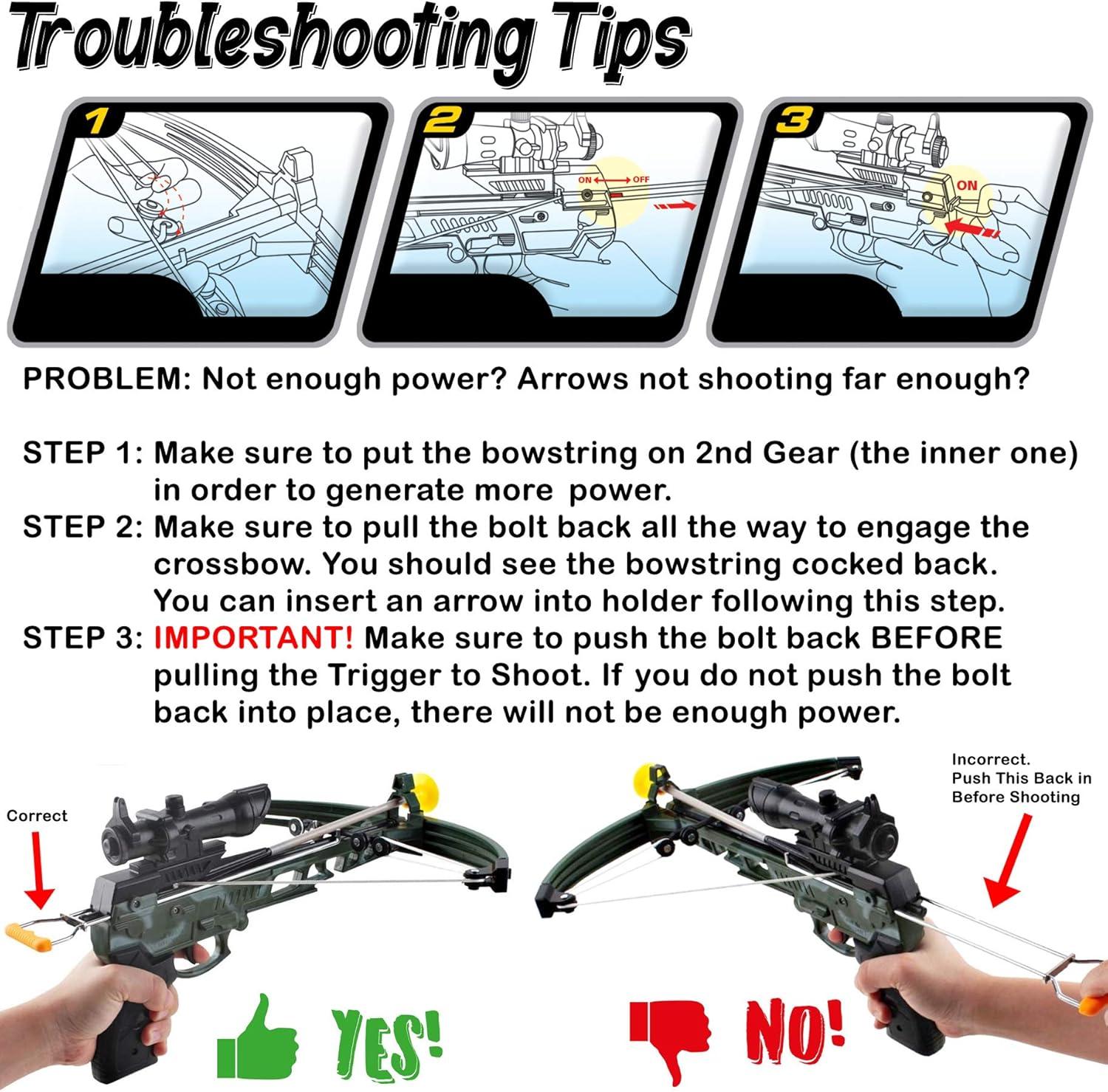 Troubleshooting Tips

1

2

ON OFF

3

ON

PROBLEM: Not enough power? Arrows not shooting far enough?

STEP 1: Make sure to put the bowstring on 2nd Gear (the inner one) in order to generate more power.

STEP 2: Make sure to pull the bolt back all the way to engage the crossbow. You should see the bowstring cocked back. You can insert an arrow into holder following this step.

STEP 3: IMPORTANT! Make sure to push the bolt back BEFORE pulling the Trigger to Shoot. If you do not push the bolt back into place, there will not be enough power.

Correct

Incorrect. Push This Back in Before Shooting

YES!

NO!